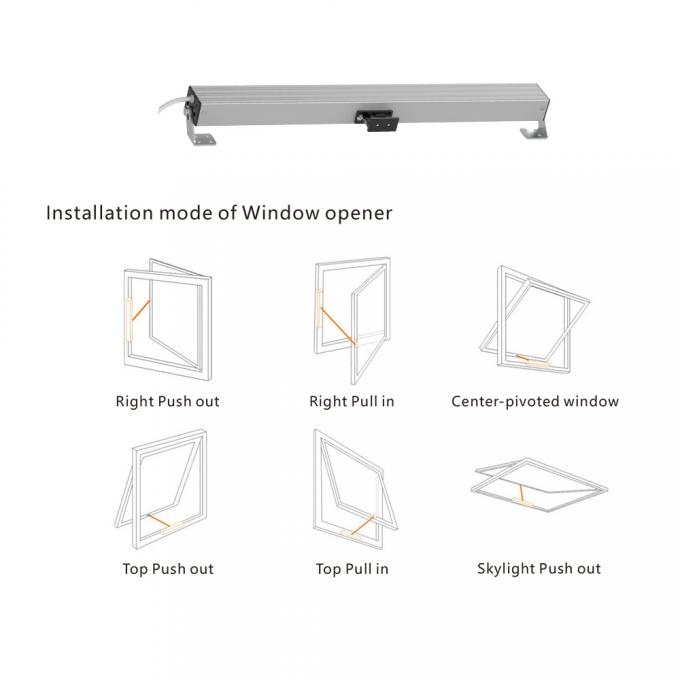 Installation mode of Window opener

Right Push out

Right Pull in

Center-pivoted window

Top Push out

Top Pull in

Skylight Push out