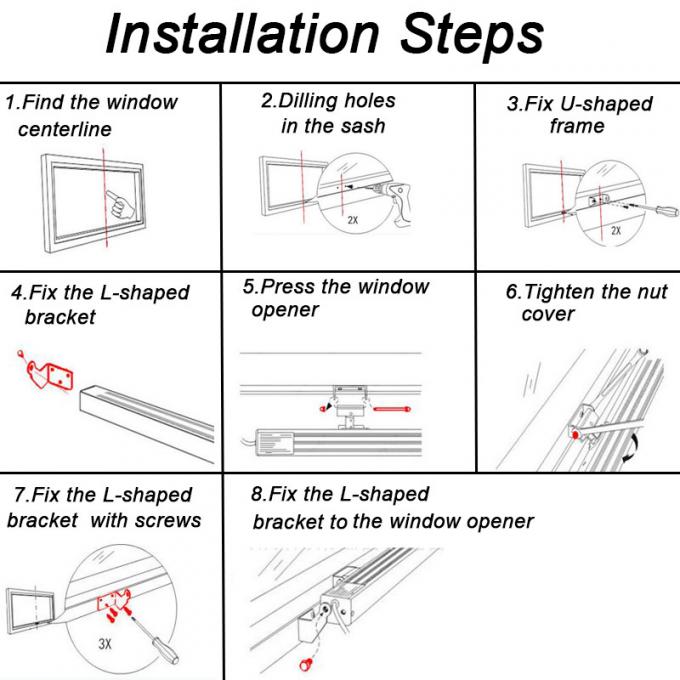 Installation Steps

1.Find the window centerline

2.Dilling holes in the sash

2X

3.Fix U-shaped frame

2X

4.Fix the L-shaped bracket

5.Press the window opener

6.Tighten the nut cover

7.Fix the L-shaped bracket with screws

3X

8.Fix the L-shaped bracket to the window opener